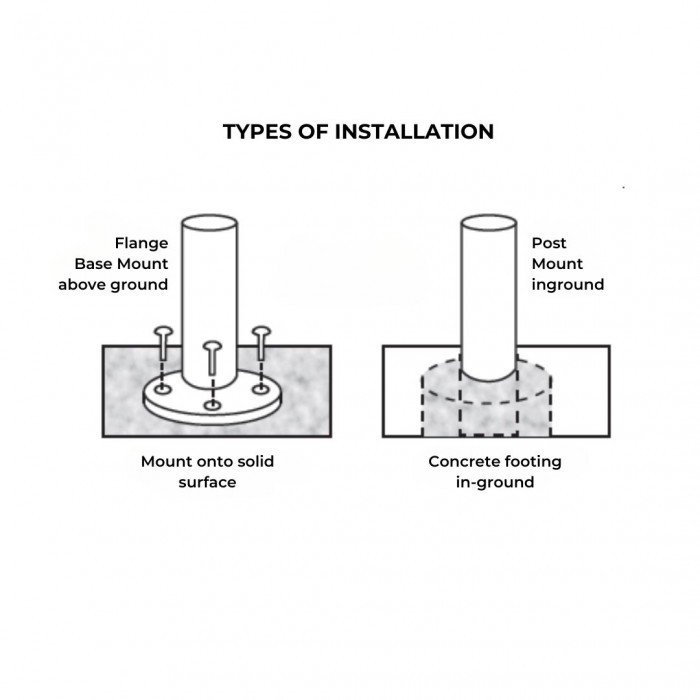 TYPES OF INSTALLATION

Flange
Base Mount
above ground

Mount onto solid
surface

Post
Mount
inground

Concrete footing
in-ground